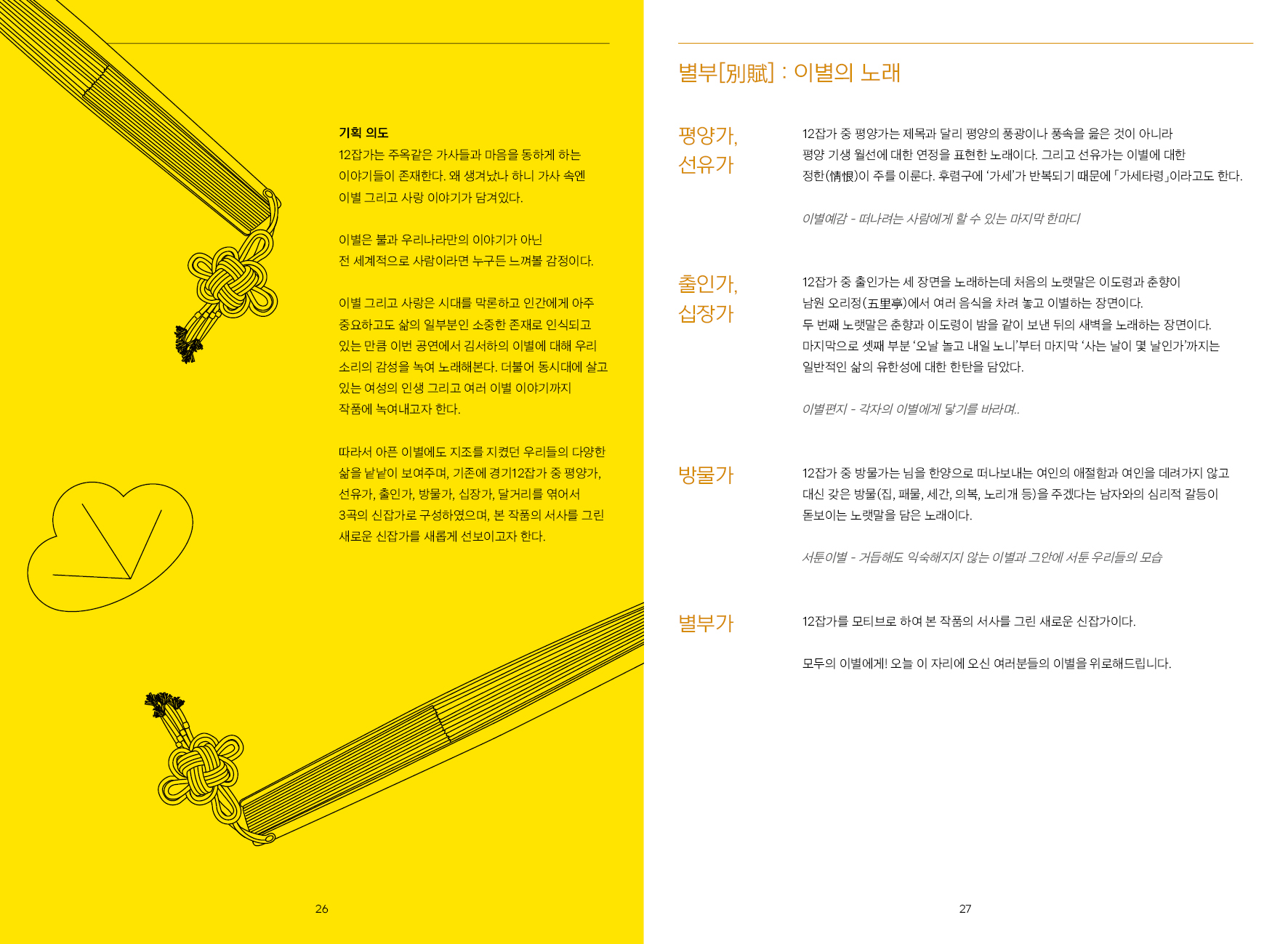 기획 의도
12잡가는 주옥같은 가사들과 마음을 동하게 하는 이야기들이 존재한다. 왜 생겨났나 하니 가사 속엔 이별 그리고 사랑 이야기가 담겨있다.

이별은 불과 우리나라만의 이야기가 아닌 전 세계적으로 사람이라면 누구든 느껴볼 감정이다.

이별 그리고 사랑은 시대를 막론하고 인간에게 아주 중요하고도 삶의 일부분인 소중한 존재로 인식되고 있는 만큼 이번 공연에서 김서하의 이별에 대해 우리 소리의 감성을 녹여 노래해본다. 더불어 동시대에 살고 있는 여성의 인생 그리고 여러 이별 이야기까지 작품에 녹여내고자 한다.

따라서 아픈 이별에도 지조를 지켰던 우리들의 다양한 삶을 낱낱이 보여주며, 기존에 경기12잡가 중 평양가, 선유가, 출인가, 방물가, 십장가, 달거리를 엮어서 3곡의 신잡가로 구성하였으며, 본 작품의 서사를 그린 새로운 신잡가를 새롭게 선보이고자 한다.

26

별부[別賦] : 이별의 노래

평양가, 선유가

12잡가 중 평양가는 제목과 달리 평양의 풍광이나 풍속을 읊은 것이 아니라 평양 기생 월선에 대한 연정을 표현한 노래이다. 그리고 선유가는 이별에 대한 정한(情恨)이 주를 이룬다. 후렴구에 '가세'가 반복되기 때문에 「가세타령」이라고도 한다.

이별예감 - 떠나려는 사람에게 할 수 있는 마지막 한마디

출인가, 십장가

12잡가 중 출인가는 세 장면을 노래하는데 처음의 노랫말은 이도령과 춘향이 남원 오리정(五里亭)에서 여러 음식을 차려 놓고 이별하는 장면이다. 두 번째 노랫말은 춘향과 이도령이 밤을 같이 보낸 뒤의 새벽을 노래하는 장면이다. 마지막으로 셋째 부분 '오날 놀고 내일 노니'부터 마지막 '사는 날이 몇 날인가'까지는 일반적인 삶의 유한성에 대한 한탄을 담았다.

이별편지 - 각자의 이별에게 닿기를 바라며..

방물가

12잡가 중 방물가는 님을 한양으로 떠나보내는 여인의 애절함과 여인을 데려가지 않고 대신 갖은 방물(집, 패물, 세간, 의복, 노리개 등)을 주겠다는 남자와의 심리적 갈등이 돋보이는 노랫말을 담은 노래이다.

서툰이별 - 거듭해도 익숙해지지 않는 이별과 그안에 서툰 우리들의 모습

별부가

12잡가를 모티브로 하여 본 작품의 서사를 그린 새로운 신잡가이다.

모두의 이별에게! 오늘 이 자리에 오신 여러분들의 이별을 위로해드립니다.

27